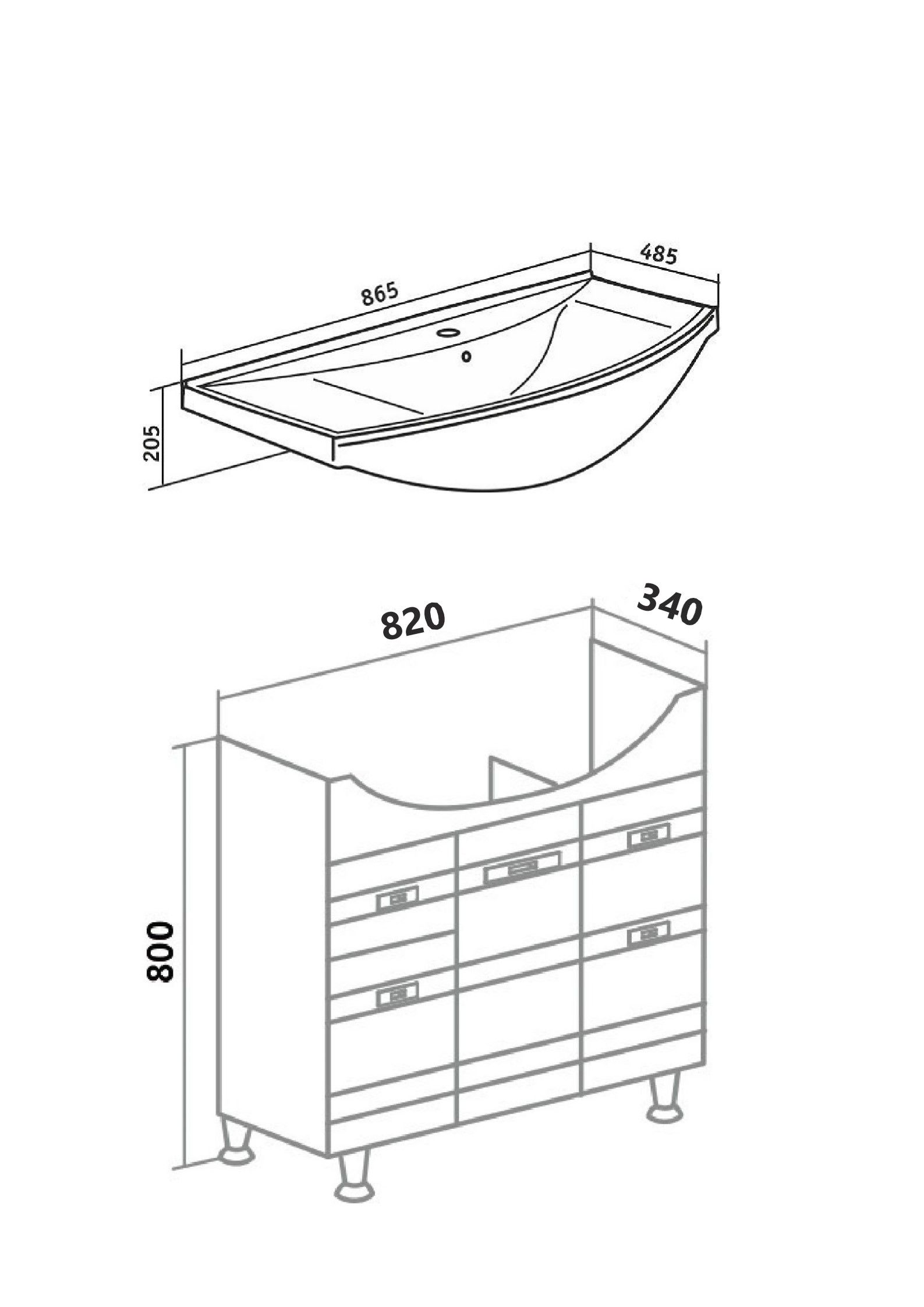 865
485
205
820
340
800