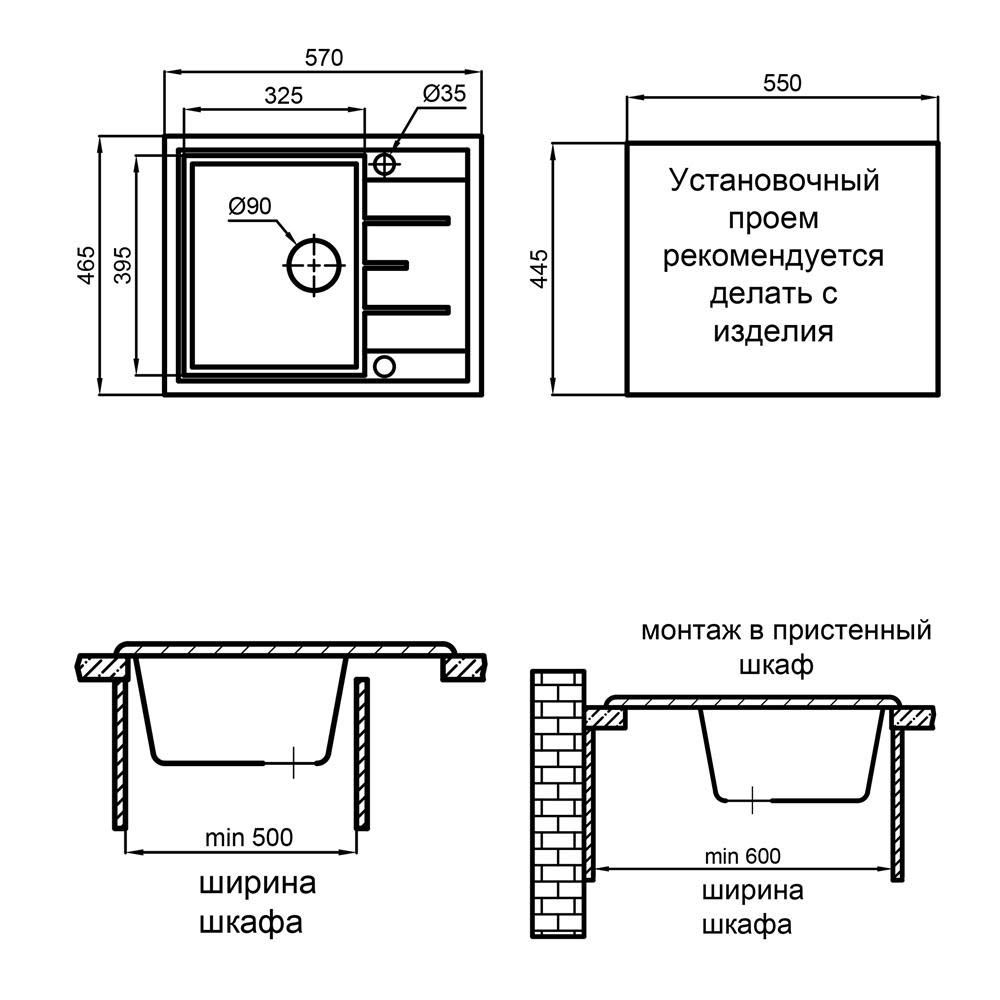 570
325
Ø35
Ø90
465
395

550
445
Установочный проем рекомендуется делать с изделия

min 500
ширина шкафа

монтаж в пристенный шкаф
min 600
ширина шкафа