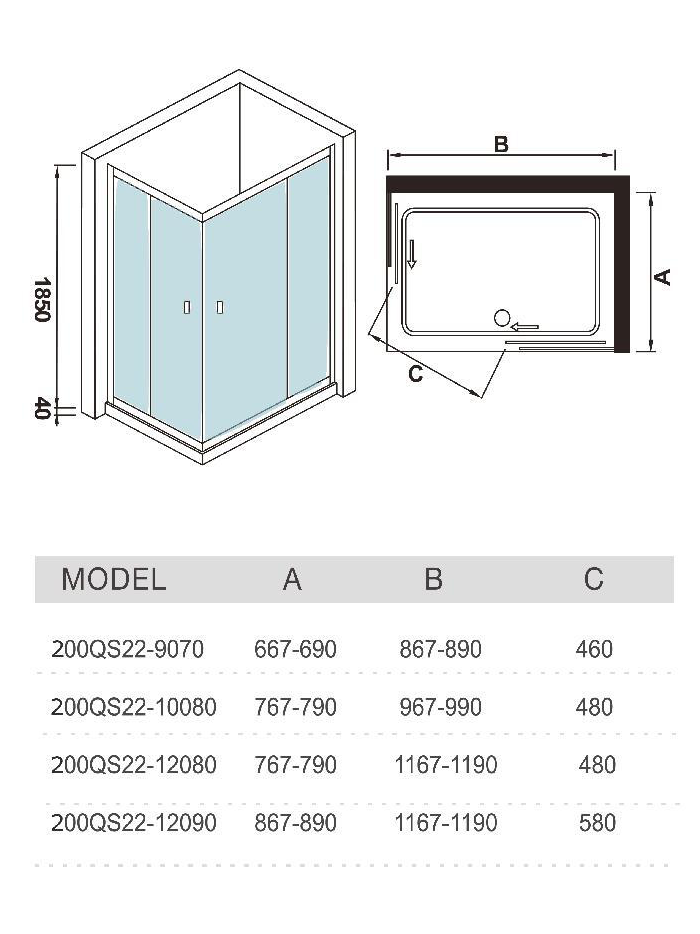 1850

40

B

A

C

| MODEL | A | B | C |
|---|---|---|---|
| 200QS22-9070 | 667-690 | 867-890 | 460 |
| 200QS22-10080 | 767-790 | 967-990 | 480 |
| 200QS22-12080 | 767-790 | 1167-1190 | 480 |
| 200QS22-12090 | 867-890 | 1167-1190 | 580 |