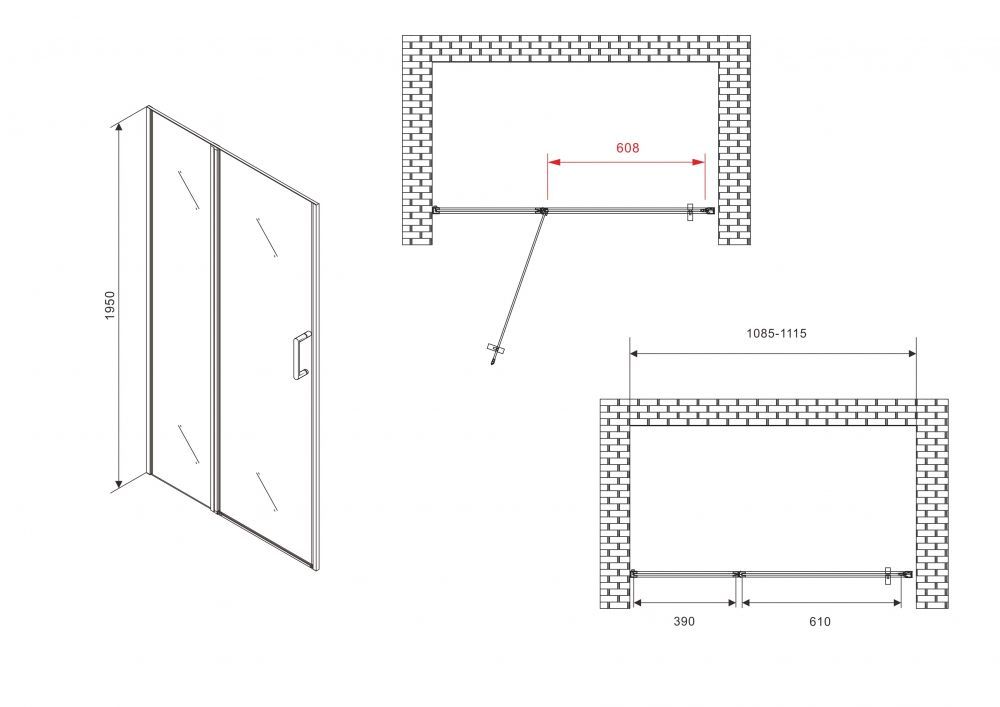 1950

608

1085-1115

390

610