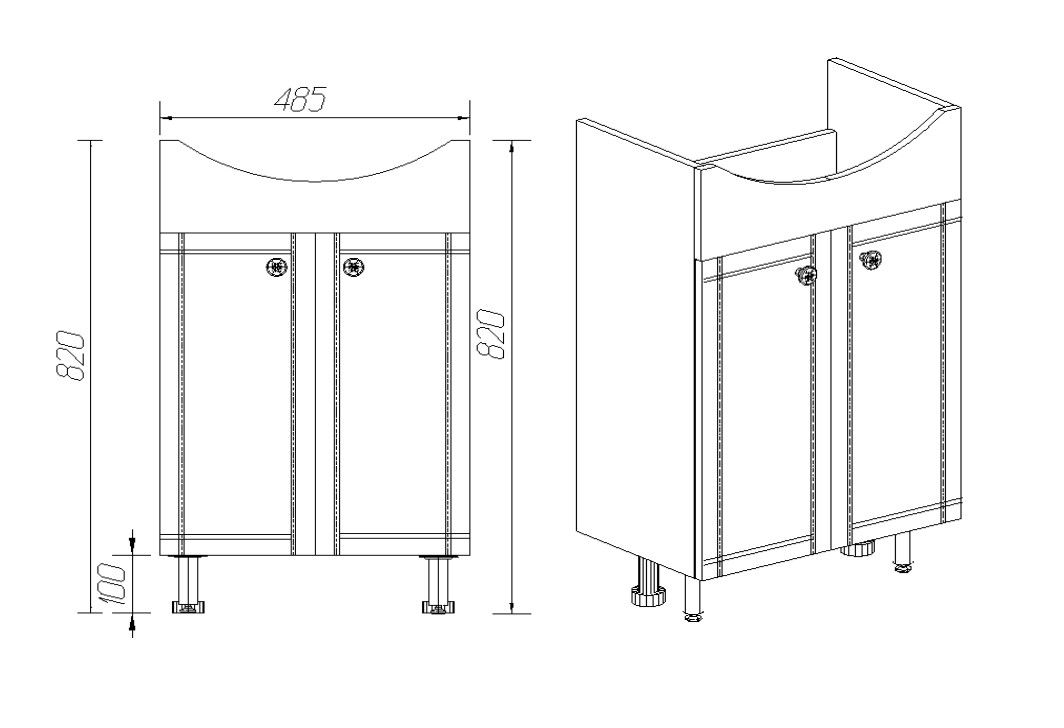 485

820

820

100