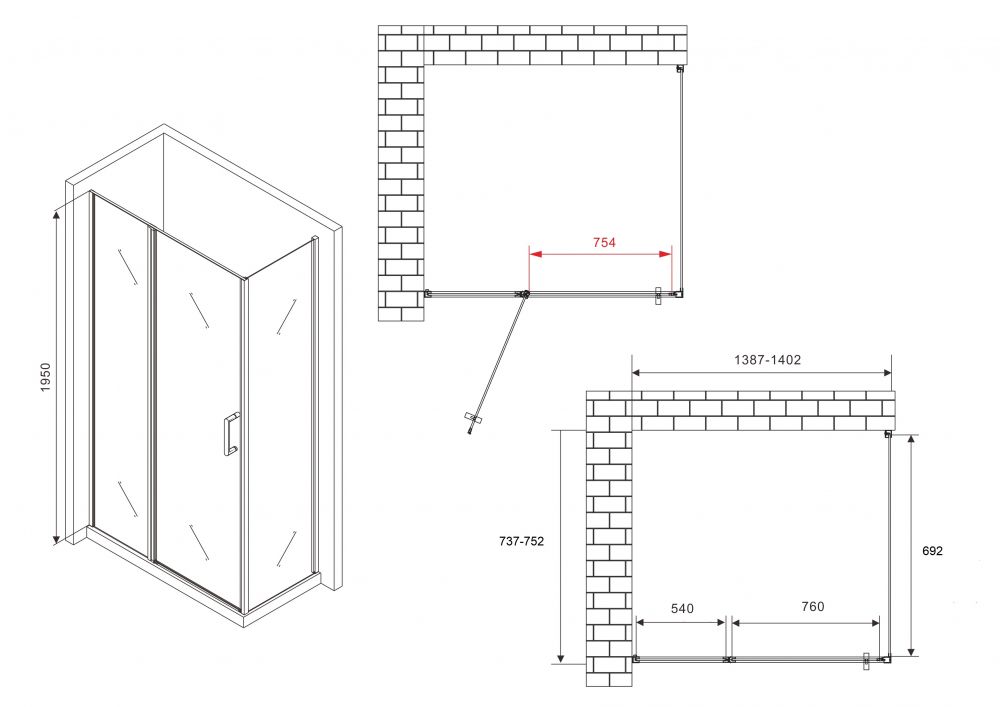 1950

754

1387-1402

737-752

692

540

760