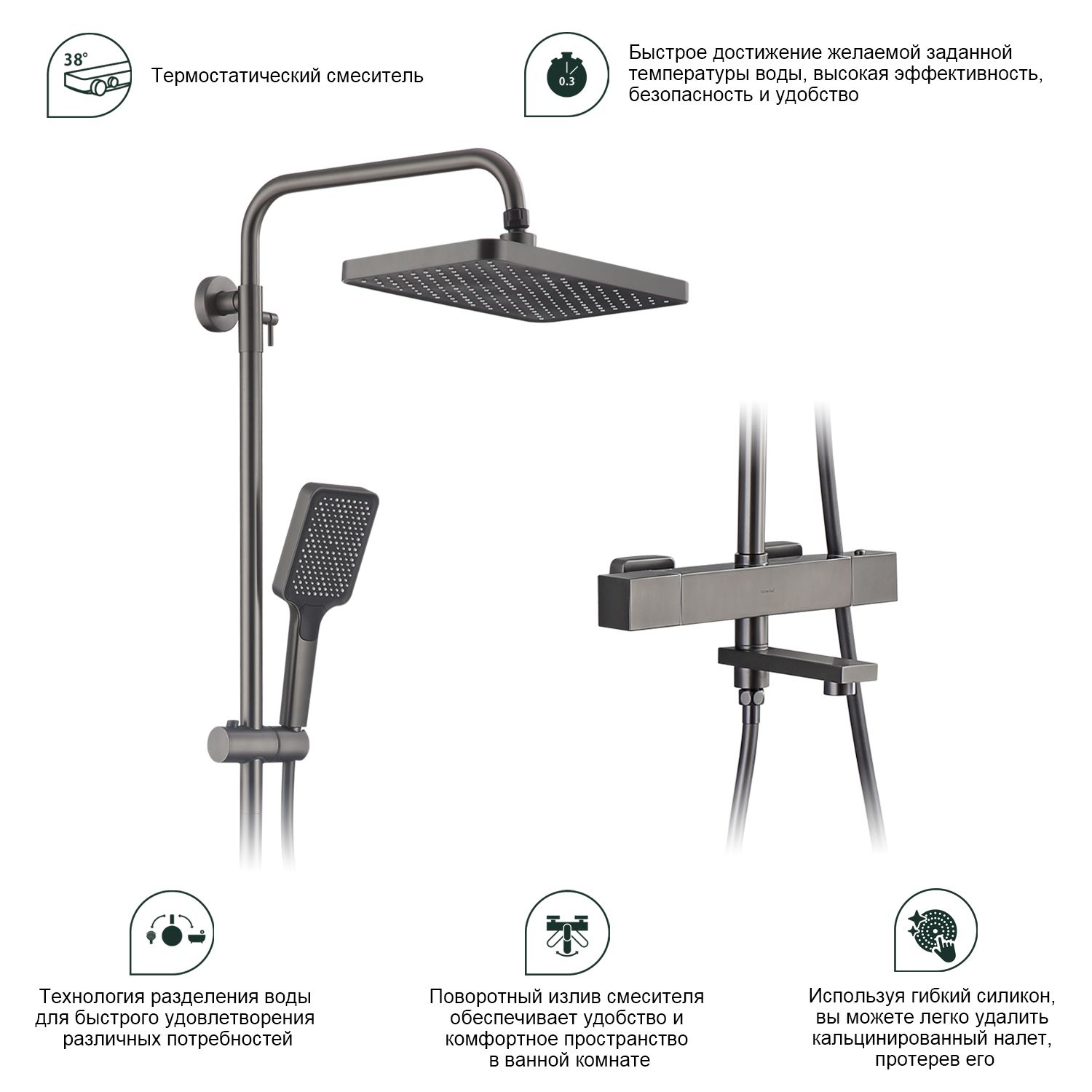 38°

Термостатический смеситель

0.3

Быстрое достижение желаемой заданной температуры воды, высокая эффективность, безопасность и удобство

Технология разделения воды для быстрого удовлетворения различных потребностей

Поворотный излив смесителя обеспечивает удобство и комфортное пространство в ванной комнате

Используя гибкий силикон, вы можете легко удалить кальцинированный налет, протерев его