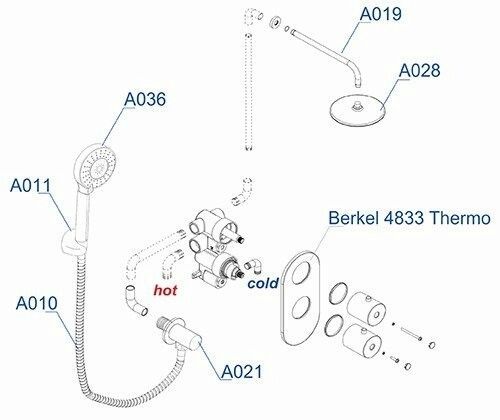 A019
A028
A036
A011
Berkel 4833 Thermo
hot
cold
A010
A021