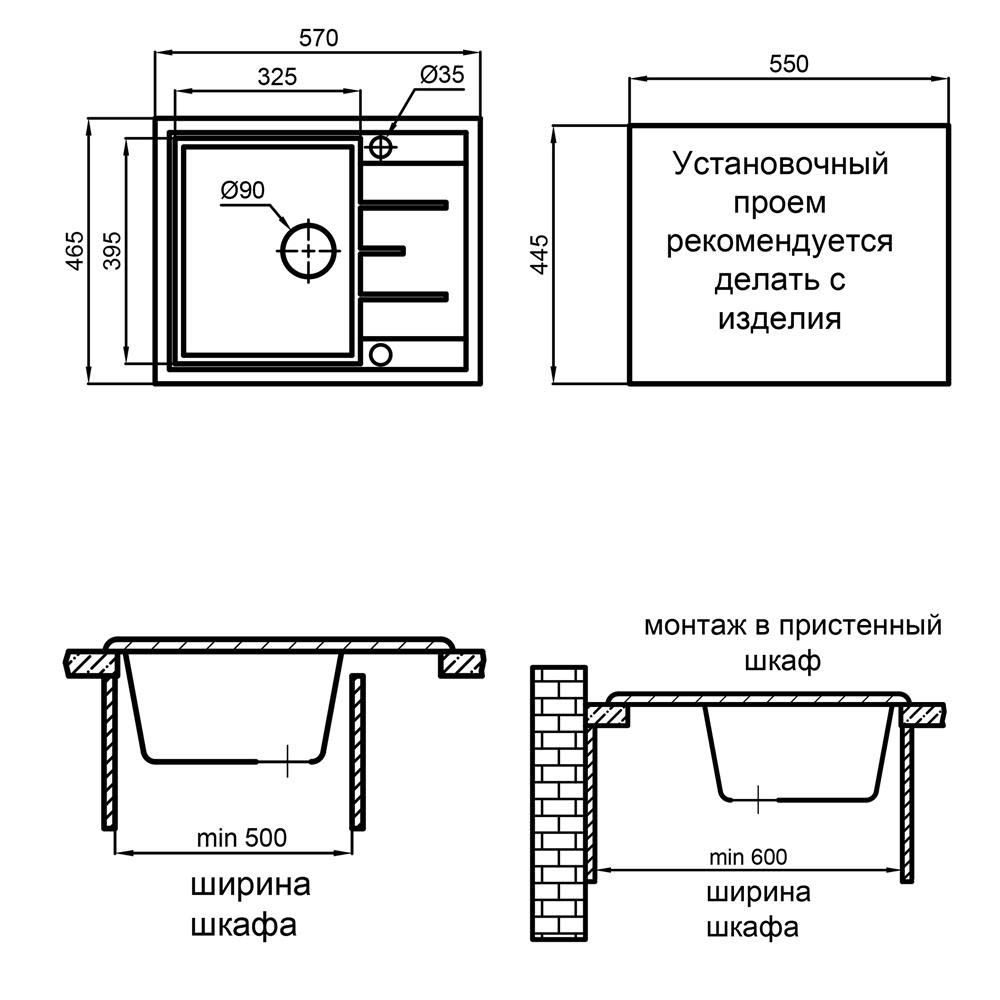 570
325
Ø35
Ø90
465
395

550
445
Установочный проем рекомендуется делать с изделия

min 500
ширина шкафа

монтаж в пристенный шкаф
min 600
ширина шкафа