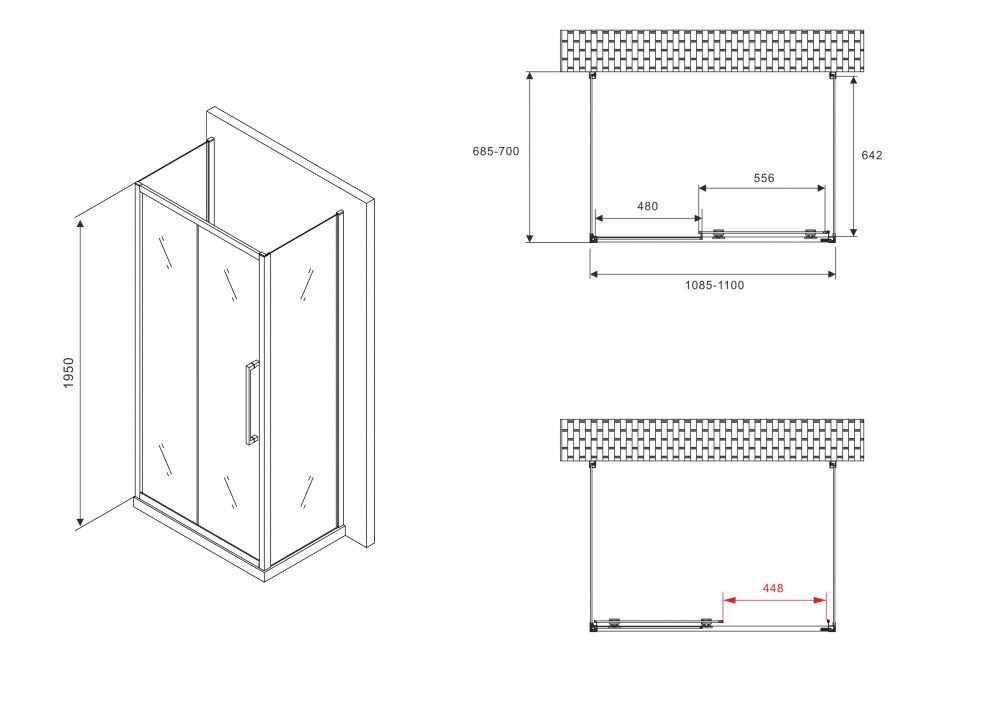 1950

685-700

642

556

480

1085-1100

448