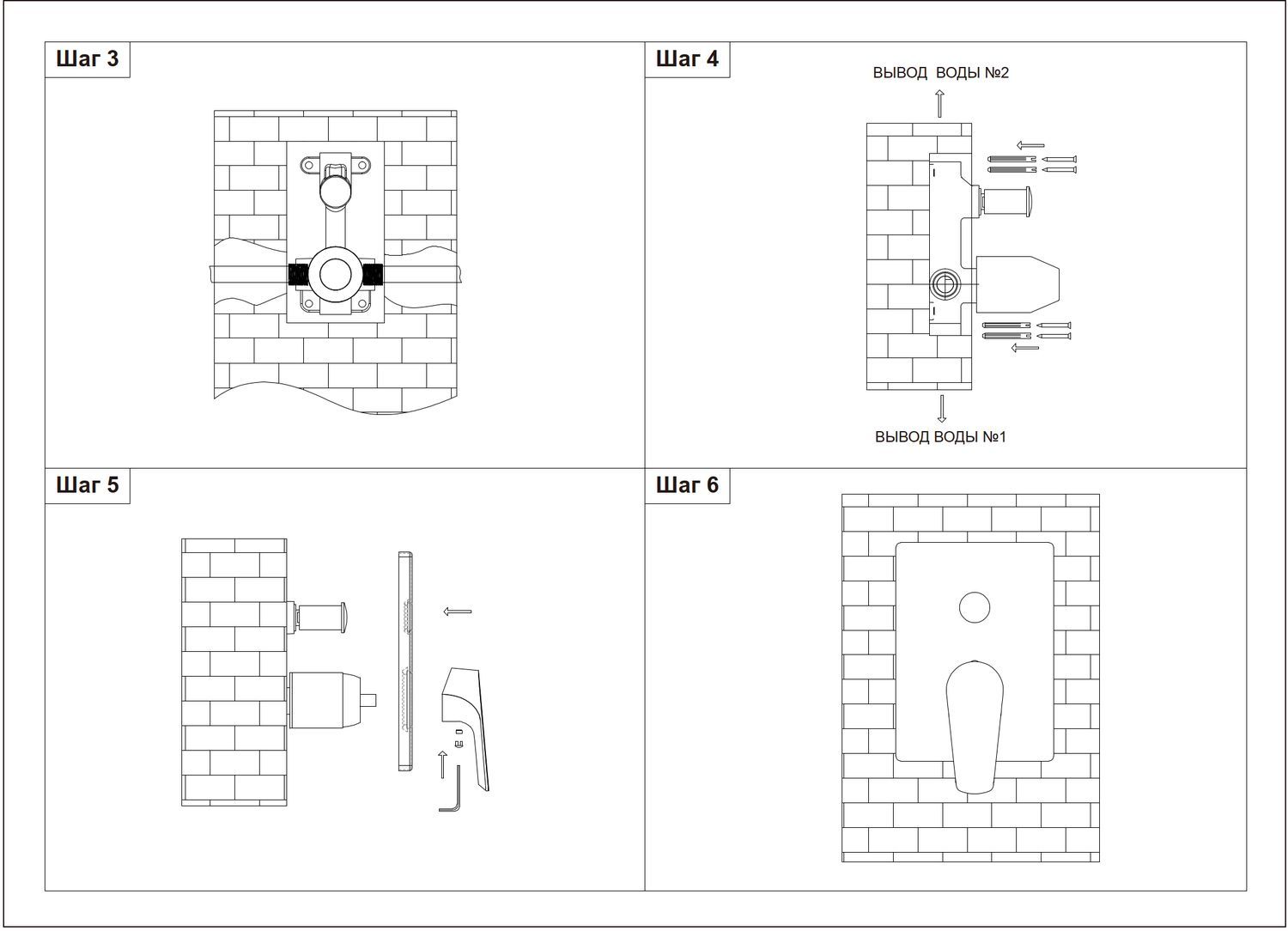 Шаг 3

Шаг 4

ВЫВОД ВОДЫ №2

ВЫВОД ВОДЫ №1

Шаг 5

Шаг 6