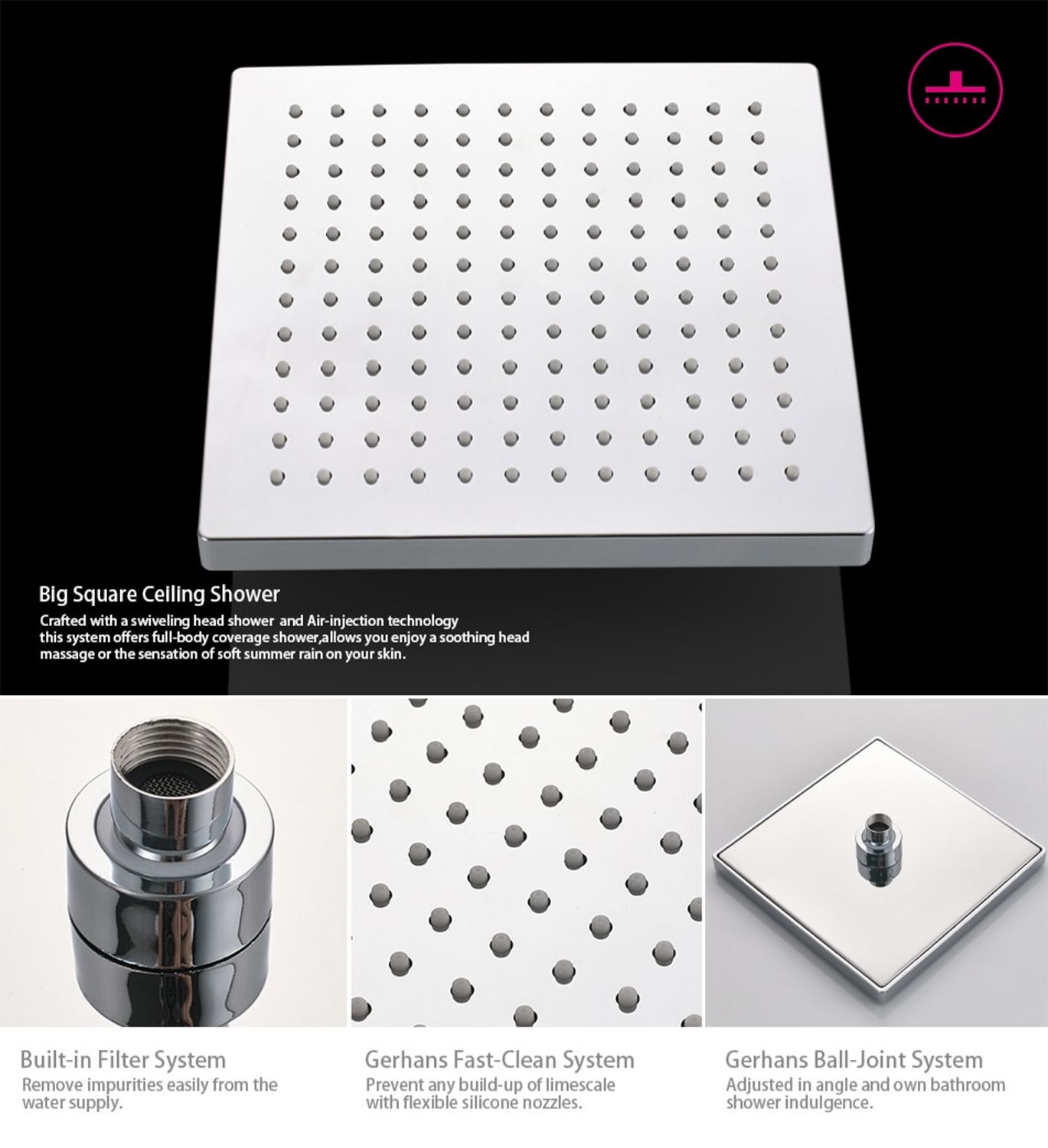 Big Square Ceiling Shower

Crafted with a swiveling head shower and Air-injection technology this system offers full-body coverage shower,allows you enjoy a soothing head massage or the sensation of soft summer rain on your skin.

Built-in Filter System

Remove impurities easily from the water supply.

Gerhans Fast-Clean System

Prevent any build-up of limescale with flexible silicone nozzles.

Gerhans Ball-Joint System

Adjusted in angle and own bathroom shower indulgence.