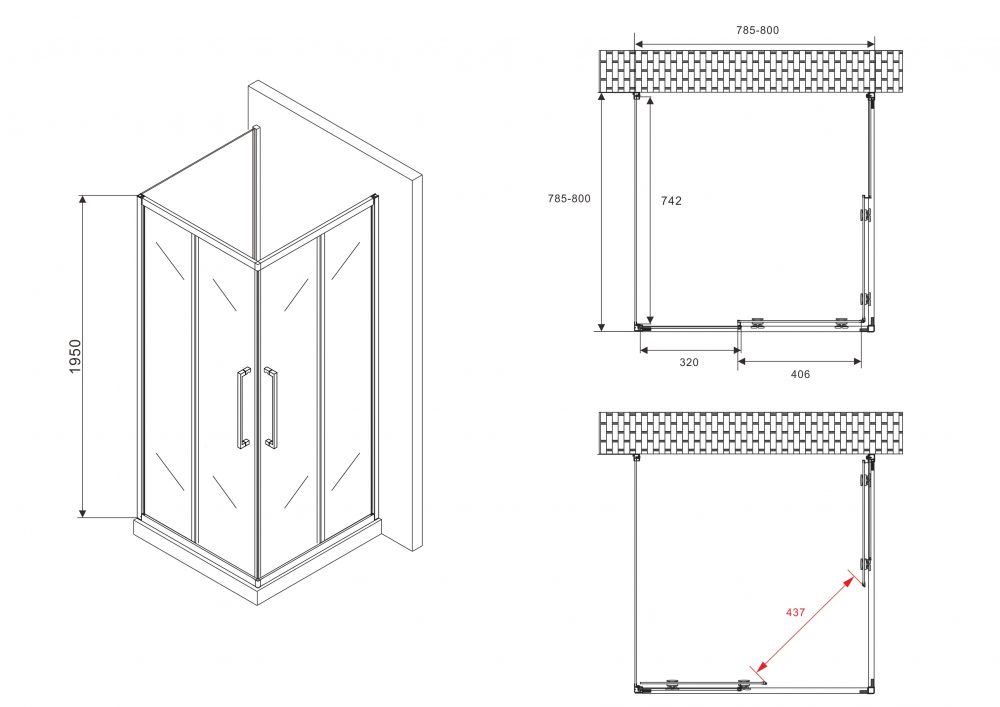 1950

785-800

785-800

742

320

406

437