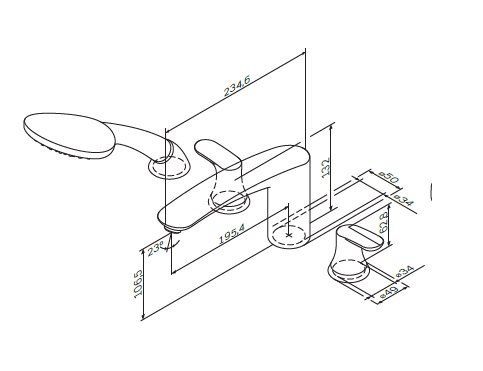 234,6

132

ø50

ø34

62,8

195,4

23°

106,5

ø34

ø49