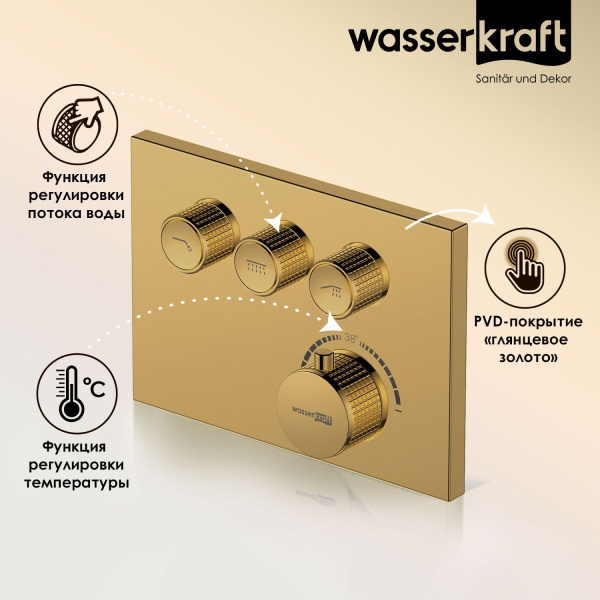 wasserkraft
Sanitär und Dekor

Функция регулировки потока воды

PVD-покрытие «глянцевое золото»

38°

wasserkraft

°C

Функция регулировки температуры