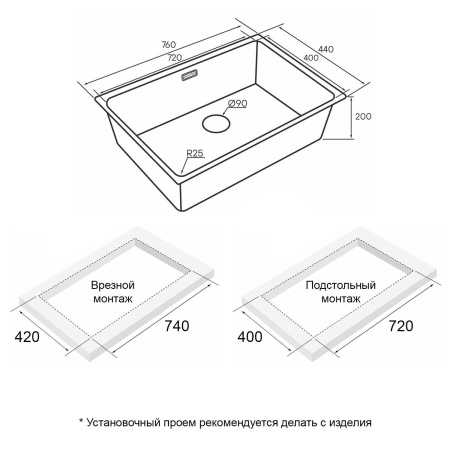 760
720
440
400
Ø90
200
R25

Врезной монтаж
420
740

Подстольный монтаж
400
720

* Установочный проем рекомендуется делать с изделия