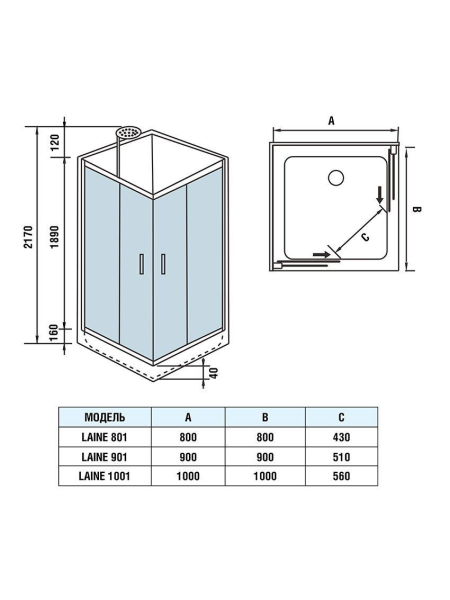 2170
120
1890
160
40
A
B
C

| МОДЕЛЬ | A | B | C |
|---|---|---|---|
| LAINE 801 | 800 | 800 | 430 |
| LAINE 901 | 900 | 900 | 510 |
| LAINE 1001 | 1000 | 1000 | 560 |