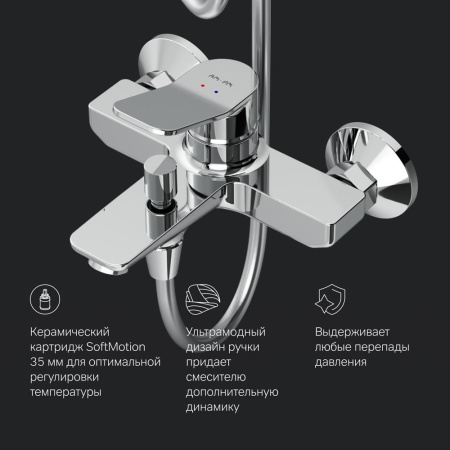 AM·PM

Керамический картридж SoftMotion 35 мм для оптимальной регулировки температуры

Ультрамодный дизайн ручки придает смесителю дополнительную динамику

Выдерживает любые перепады давления