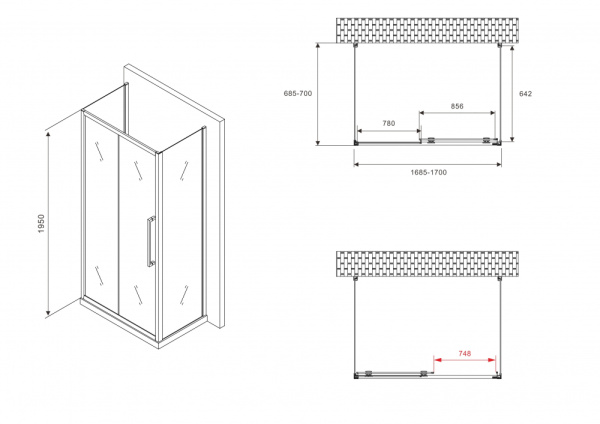 1950

685-700

780

856

642

1685-1700

748