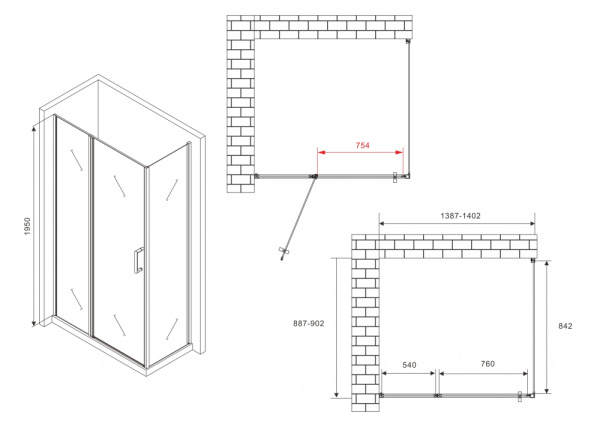 1950

754

1387-1402

887-902

842

540

760