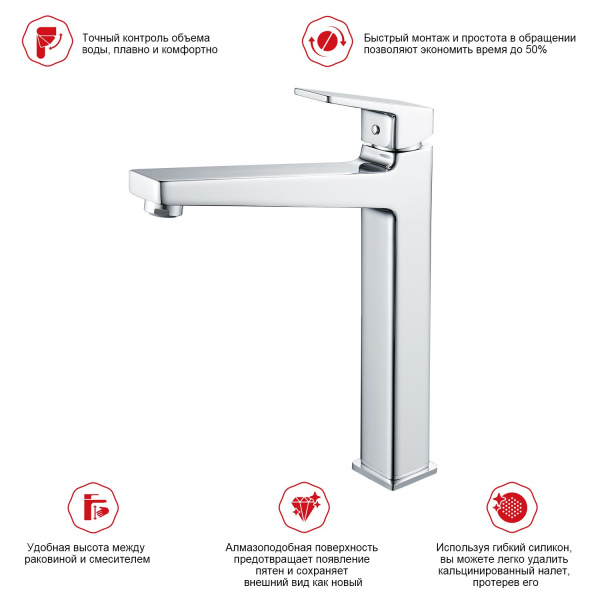 Точный контроль объема воды, плавно и комфортно

Быстрый монтаж и простота в обращении позволяют экономить время до 50%

Удобная высота между раковиной и смесителем

Алмазоподобная поверхность предотвращает появление пятен и сохраняет внешний вид как новый

Используя гибкий силикон, вы можете легко удалить кальцинированный налет, протерев его