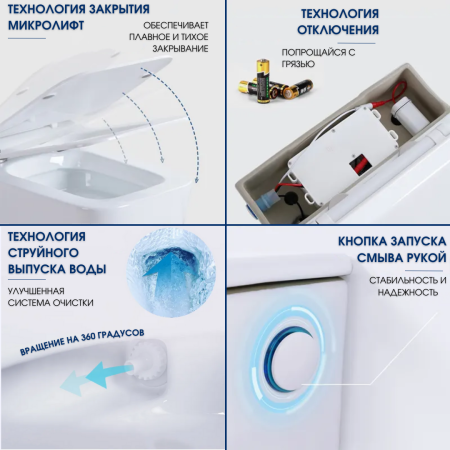 ТЕХНОЛОГИЯ ЗАКРЫТИЯ МИКРОЛИФТ

ОБЕСПЕЧИВАЕТ ПЛАВНОЕ И ТИХОЕ ЗАКРЫВАНИЕ

ТЕХНОЛОГИЯ ОТКЛЮЧЕНИЯ

ПОПРОЩАЙСЯ С ГРЯЗЬЮ

ТЕХНОЛОГИЯ СТРУЙНОГО ВЫПУСКА ВОДЫ

УЛУЧШЕННАЯ СИСТЕМА ОЧИСТКИ

ВРАЩЕНИЕ НА 360 ГРАДУСОВ

КНОПКА ЗАПУСКА СМЫВА РУКОЙ

СТАБИЛЬНОСТЬ И НАДЕЖНОСТЬ