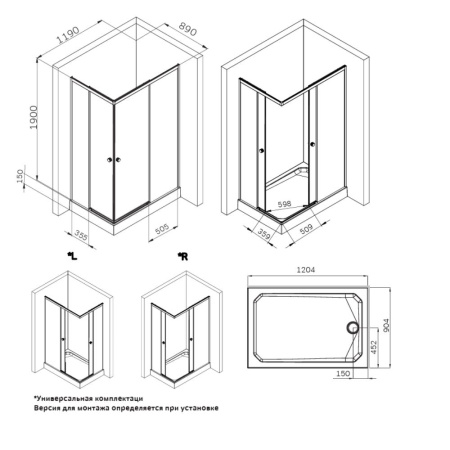 1190
890
1900
150
355
505
598
359
509
*L
*R
1204
904
452
150
*Универсальная комплектаци
Версия для монтажа определяется при установке