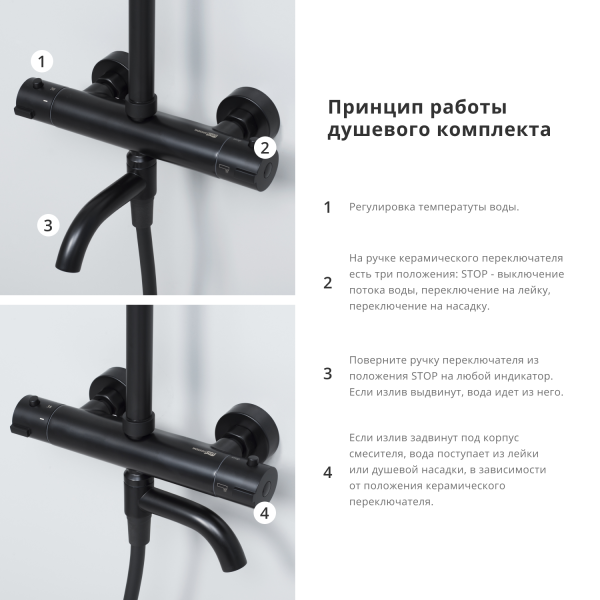 1

2

3

4

Принцип работы душевого комплекта

1 Регулировка температуты воды.

2 На ручке керамического переключателя есть три положения: STOP - выключение потока воды, переключение на лейку, переключение на насадку.

3 Поверните ручку переключателя из положения STOP на любой индикатор. Если излив выдвинут, вода идет из него.

4 Если излив задвинут под корпус смесителя, вода поступает из лейки или душевой насадки, в зависимости от положения керамического переключателя.