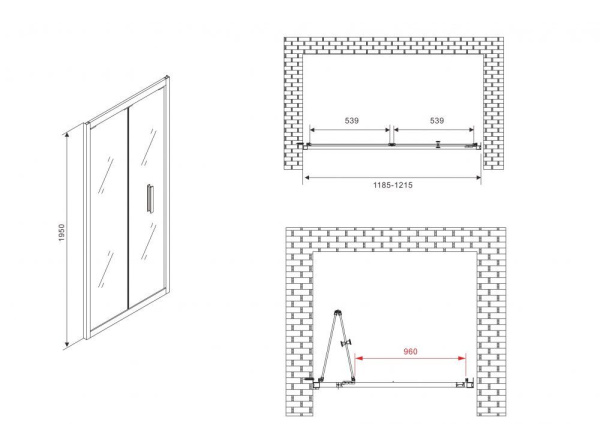 1950

539

539

1185-1215

960