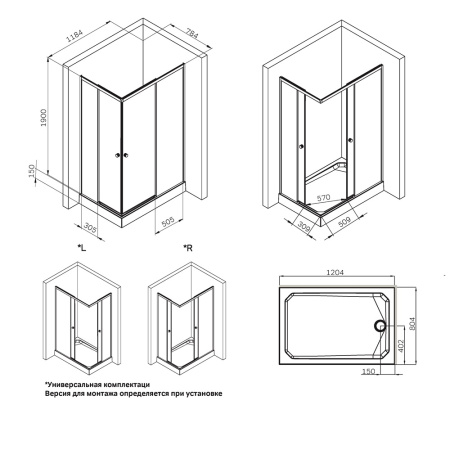 1184
784
1900
150
305
505
570
309
509
*L
*R
1204
804
402
150
*Универсальная комплектаци
Версия для монтажа определяется при установке