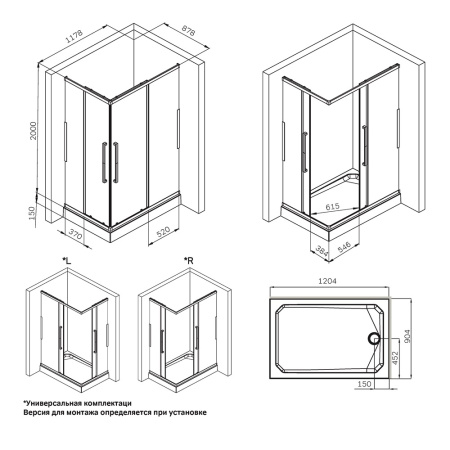 1178
878
2000
150
370
520
615
384
546
*L
*R
1204
904
452
150
*Универсальная комплектаци
Версия для монтажа определяется при установке