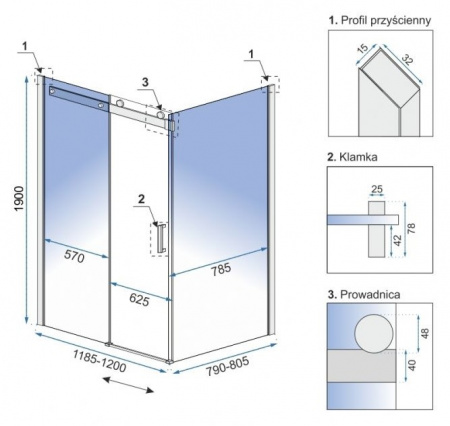 1

3

1

1900

2

570

785

625

1185-1200

790-805

1. Profil przyścienny

15

32

2. Klamka

25

42

78

3. Prowadnica

48

40