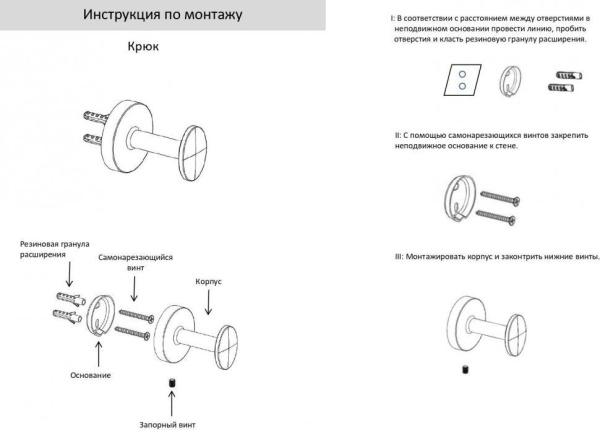 Инструкция по монтажу

Крюк

Резиновая гранула расширения

Самонарезающийся винт

Корпус

Основание

Запорный винт

I: В соответствии с расстоянием между отверстиями в неподвижном основании провести линию, пробить отверстия и класть резиновую гранулу расширения.

II: С помощью самонарезающихся винтов закрепить неподвижное основание к стене.

III: Монтажировать корпус и законтрить нижние винты.