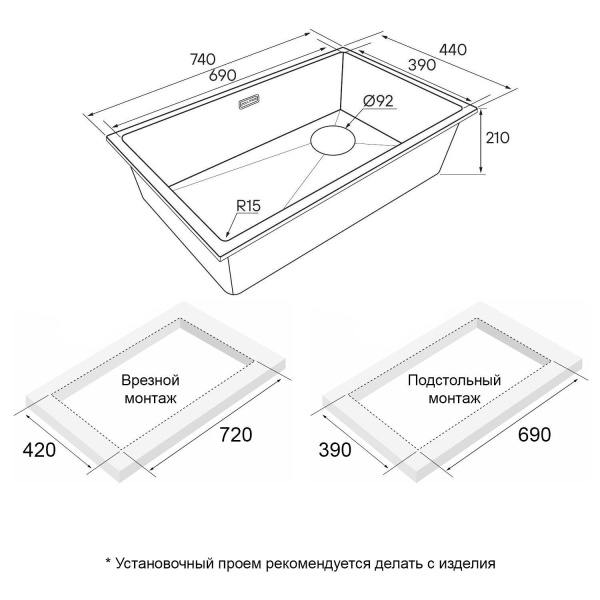 740
690
440
390
Ø92
210
R15

Врезной монтаж
420
720

Подстольный монтаж
390
690

* Установочный проем рекомендуется делать с изделия