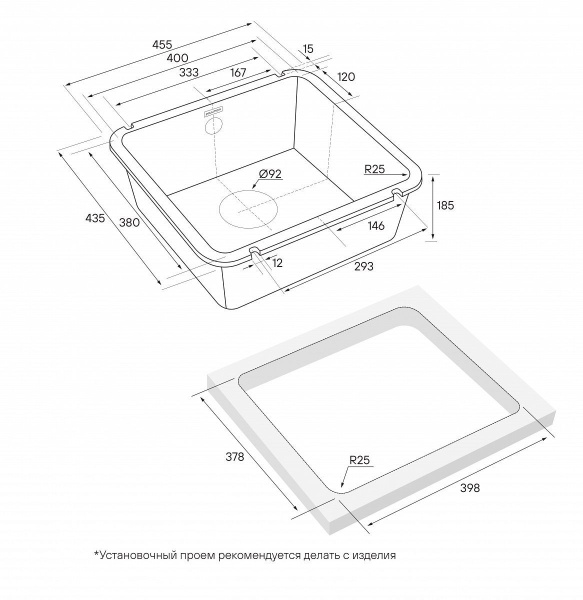 455
400
333
167
15
120
Ø92
R25
185
435
380
146
12
293
378
R25
398
*Установочный проем рекомендуется делать с изделия