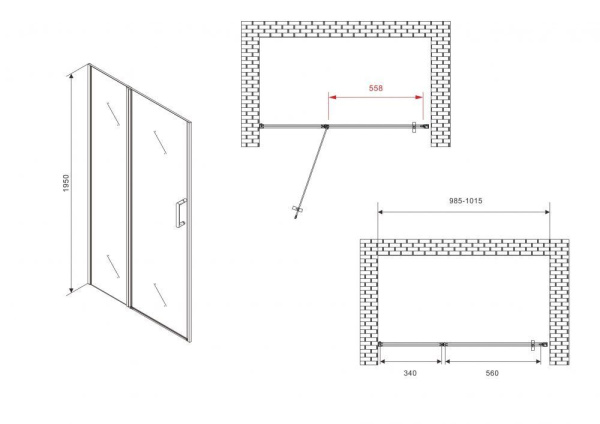 1950

558

985-1015

340

560