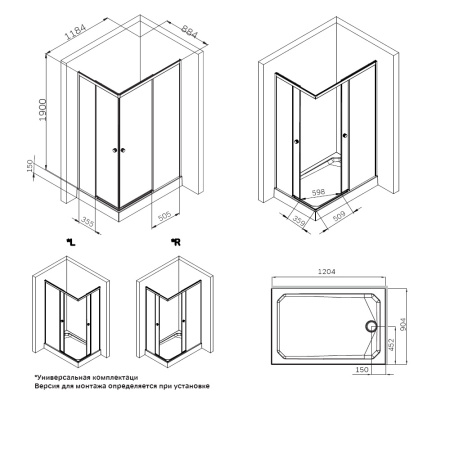 1184
884
1900
150
355
505
598
359
509
*L
*R
1204
904
452
150
*Универсальная комплектаци
Версия для монтажа определяется при установке