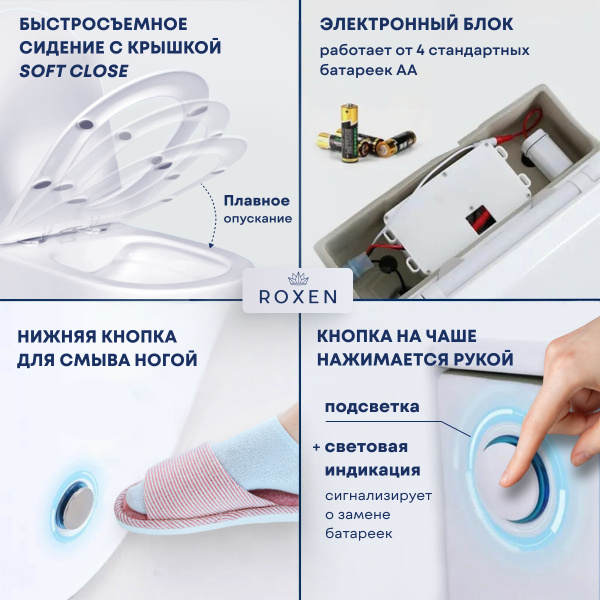 БЫСТРОСЪЕМНОЕ СИДЕНИЕ С КРЫШКОЙ SOFT CLOSE

Плавное опускание

ЭЛЕКТРОННЫЙ БЛОК

работает от 4 стандартных батареек АА

ROXEN

НИЖНЯЯ КНОПКА ДЛЯ СМЫВА НОГОЙ

КНОПКА НА ЧАШЕ НАЖИМАЕТСЯ РУКОЙ

подсветка

+ световая индикация

сигнализирует о замене батареек