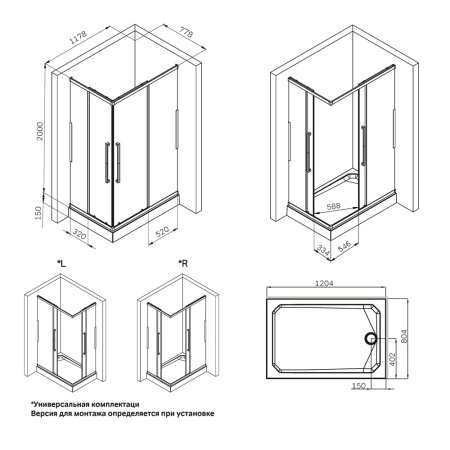 1178
778
2000
150
320
520
588
334
546
*L
*R
1204
804
402
150
*Универсальная комплектаци
Версия для монтажа определяется при установке