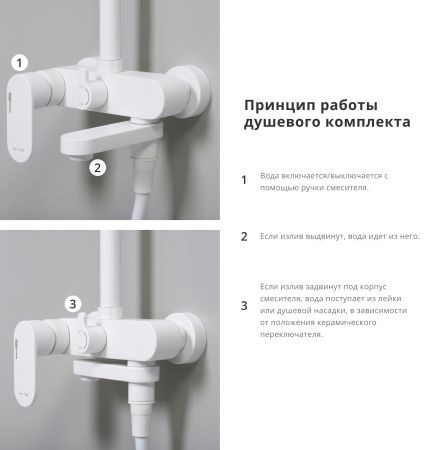 1

2

3

Принцип работы душевого комплекта

1 Вода включается/выключается с помощью ручки смесителя.

2 Если излив выдвинут, вода идет из него.

3 Если излив задвинут под корпус смесителя, вода поступает из лейки или душевой насадки, в зависимости от положения керамического переключателя.