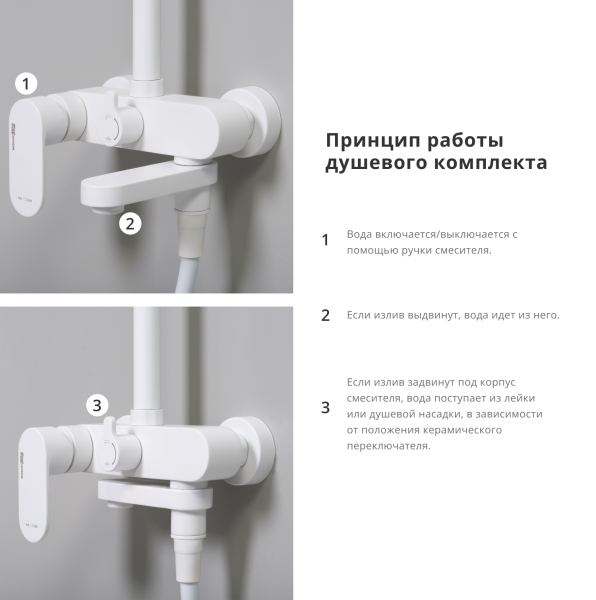 1

2

3

Принцип работы душевого комплекта

1 Вода включается/выключается с помощью ручки смесителя.

2 Если излив выдвинут, вода идет из него.

3 Если излив задвинут под корпус смесителя, вода поступает из лейки или душевой насадки, в зависимости от положения керамического переключателя.