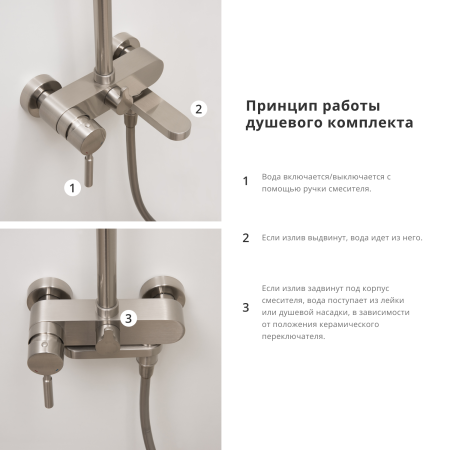 2

1

3

Принцип работы душевого комплекта

1 Вода включается/выключается с помощью ручки смесителя.

2 Если излив выдвинут, вода идет из него.

3 Если излив задвинут под корпус смесителя, вода поступает из лейки или душевой насадки, в зависимости от положения керамического переключателя.