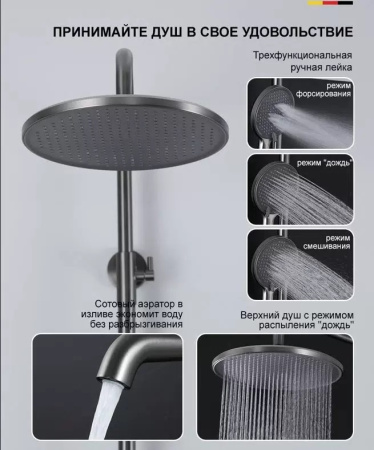 ПРИНИМАЙТЕ ДУШ В СВОЕ УДОВОЛЬСТВИЕ

Трехфункциональная ручная лейка

режим форсирования

режим "дождь"

режим смешивания

Сотовый аэратор в изливе экономит воду без разбрызгивания

Верхний душ с режимом распыления "дождь"