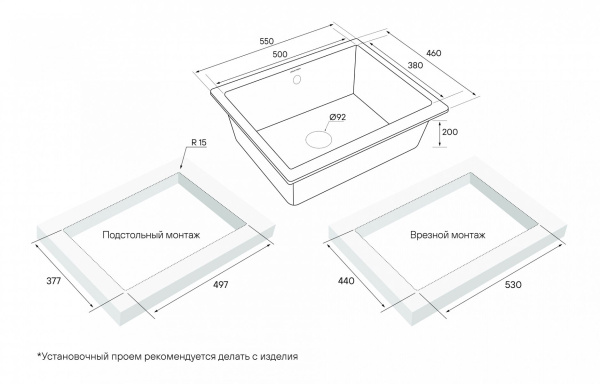 550
500
460
380
Ø92
200
R 15
Подстольный монтаж
377
497
Врезной монтаж
440
530
*Установочный проем рекомендуется делать с изделия