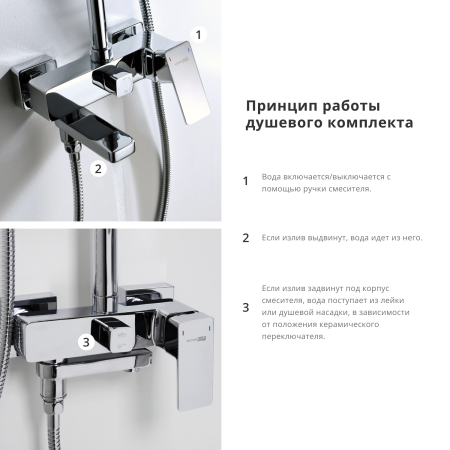 1

2

3

Принцип работы душевого комплекта

1 Вода включается/выключается с помощью ручки смесителя.

2 Если излив выдвинут, вода идет из него.

3 Если излив задвинут под корпус смесителя, вода поступает из лейки или душевой насадки, в зависимости от положения керамического переключателя.