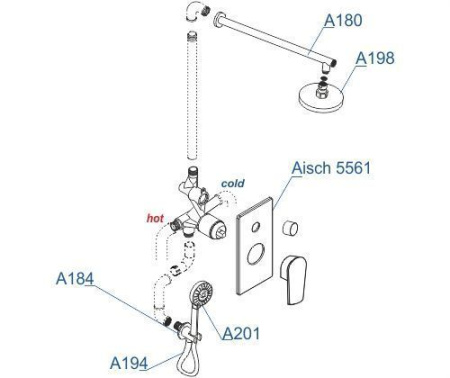 A180
A198
Aisch 5561
cold
hot
A184
A201
A194