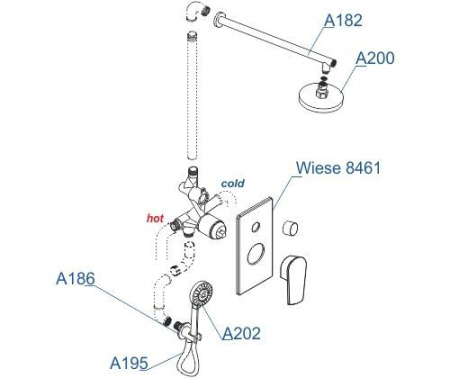 A182
A200
Wiese 8461
cold
hot
A186
A202
A195