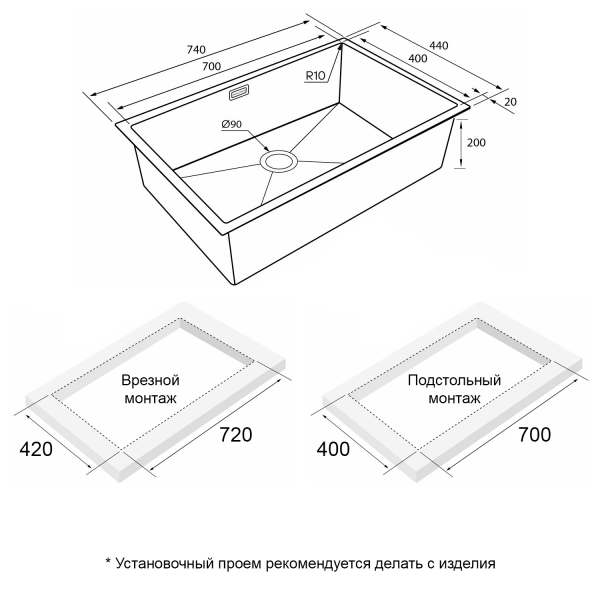 740
700
440
400
R10
20
Ø90
200

Врезной монтаж
420
720

Подстольный монтаж
400
700

* Установочный проем рекомендуется делать с изделия